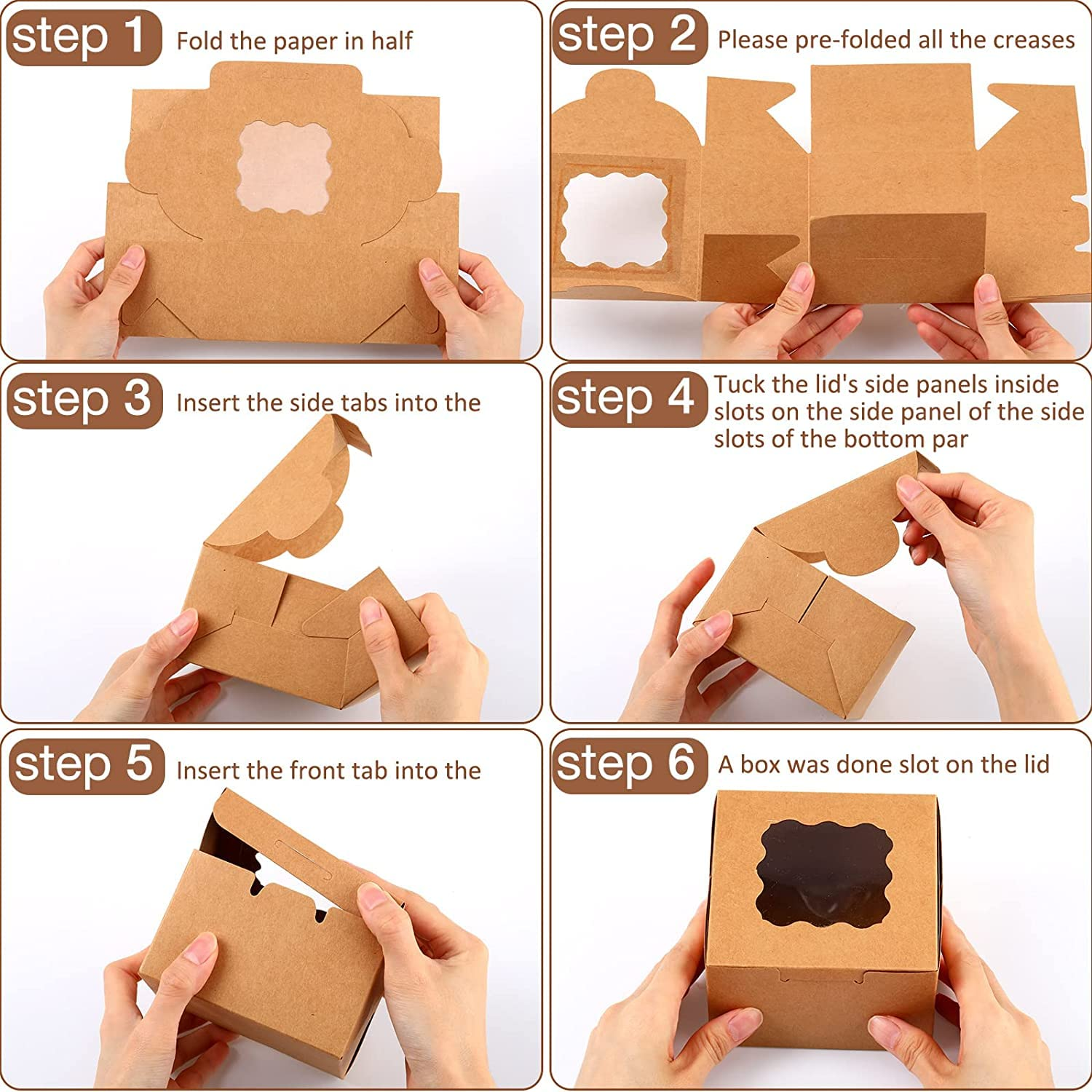 step 1 Fold the paper in half

step 2 Please pre-folded all the creases

step 3 Insert the side tabs into the

step 4 Tuck the lid's side panels inside slots on the side panel of the side slots of the bottom par

step 5 Insert the front tab into the

step 6 A box was done slot on the lid