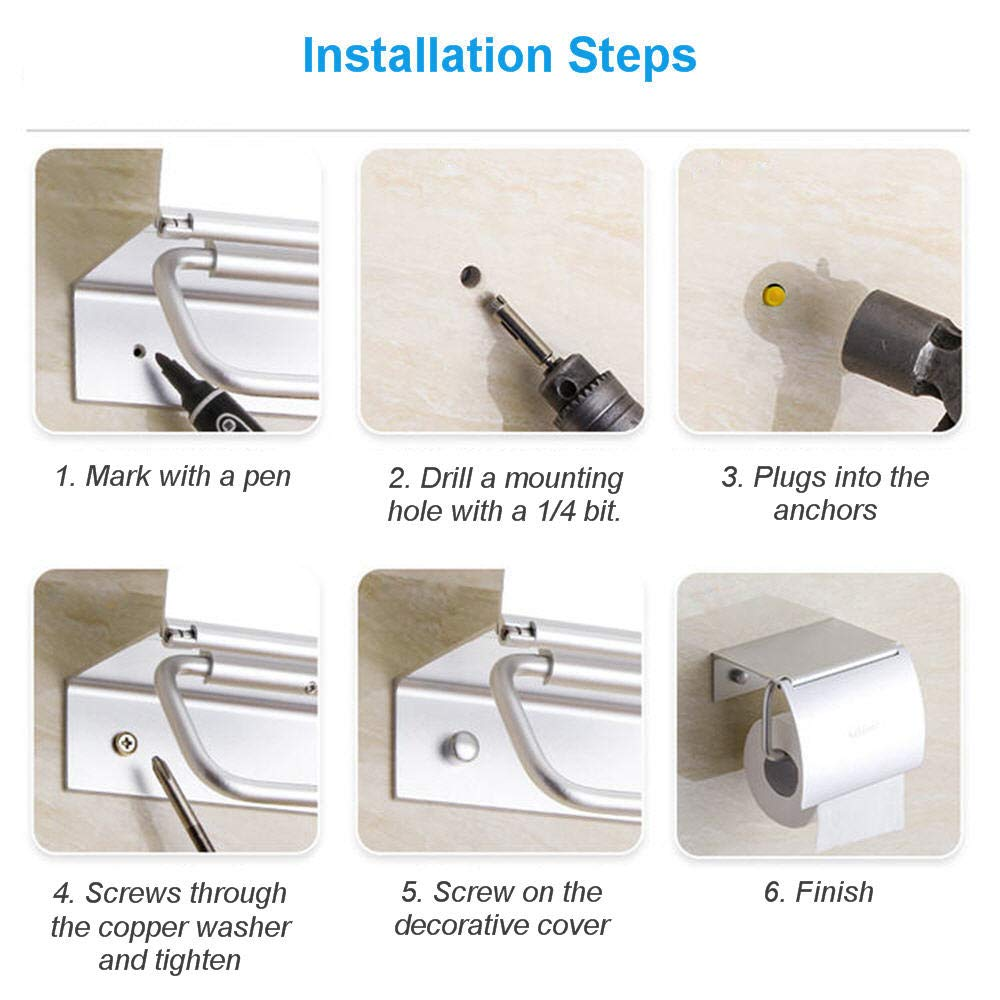 Installation Steps

1. Mark with a pen

2. Drill a mounting hole with a 1/4 bit.

3. Plugs into the anchors

4. Screws through the copper washer and tighten

5. Screw on the decorative cover

6. Finish