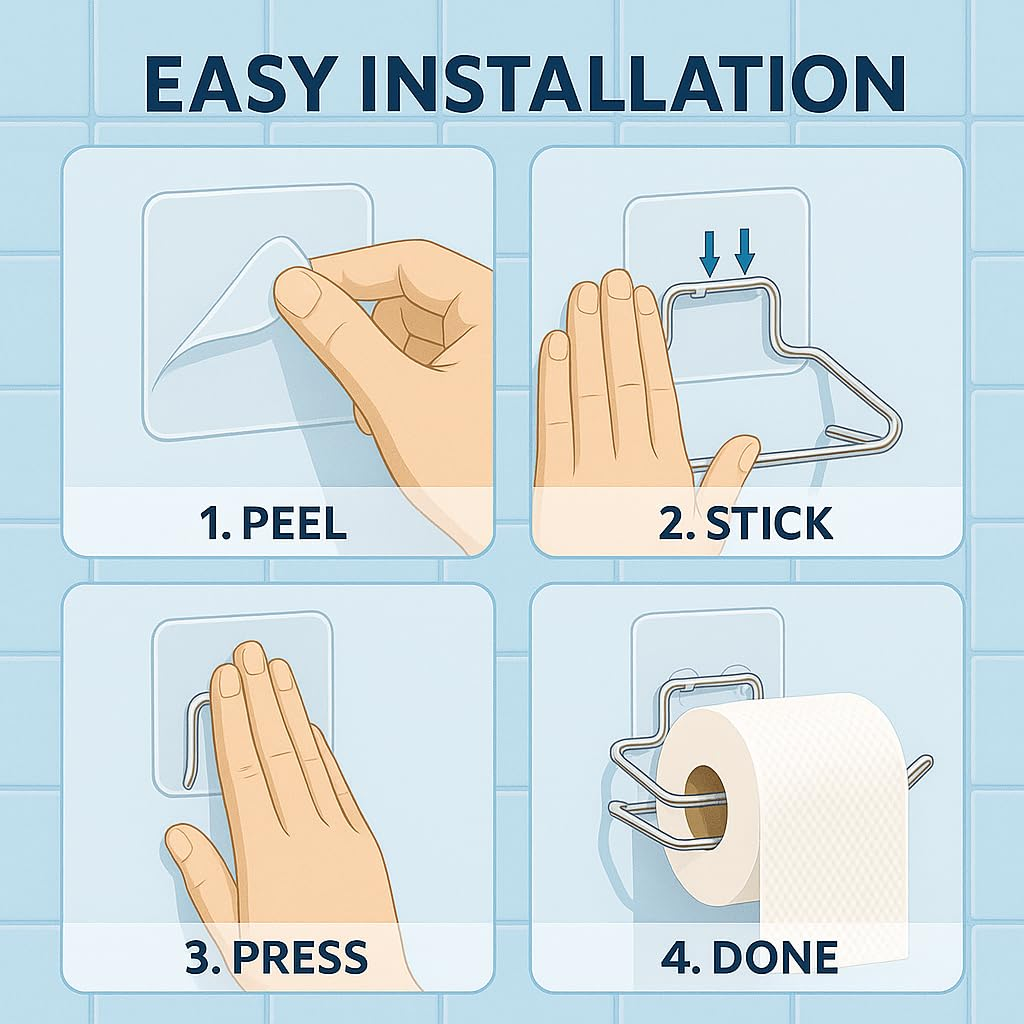 EASY INSTALLATION

1. PEEL

2. STICK

3. PRESS

4. DONE